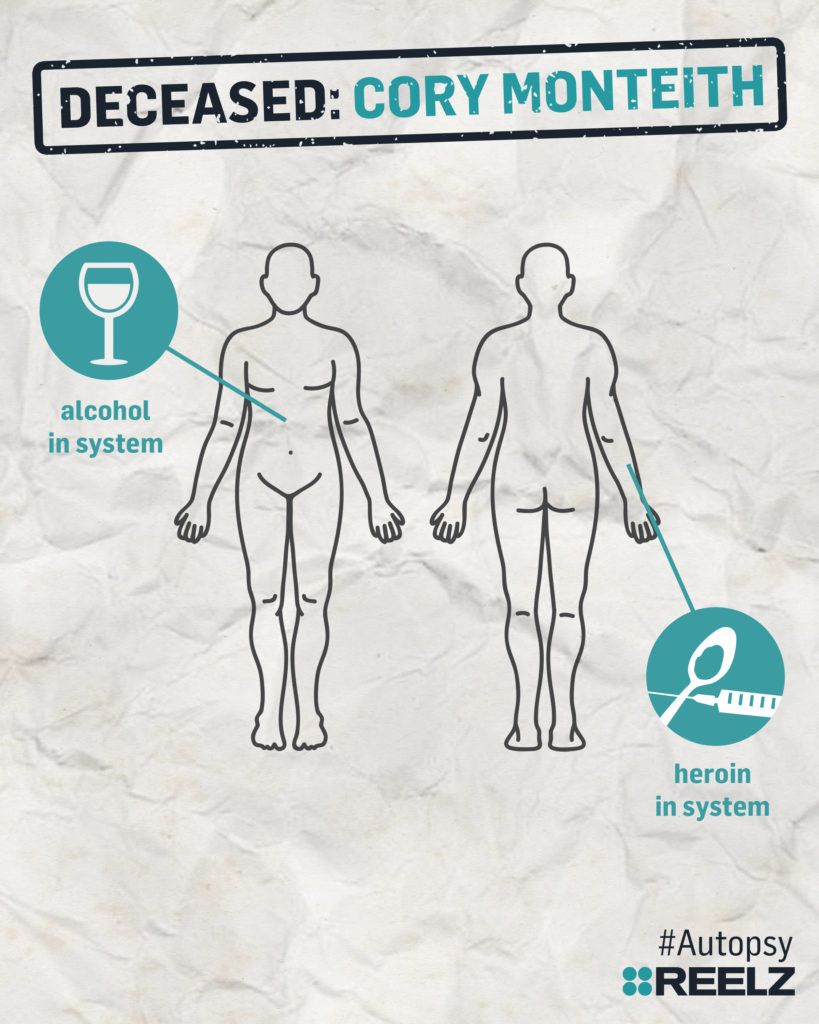 DECEASED: CORY MONTEITH

alcohol in system

heroin in system

#Autopsy
REELZ