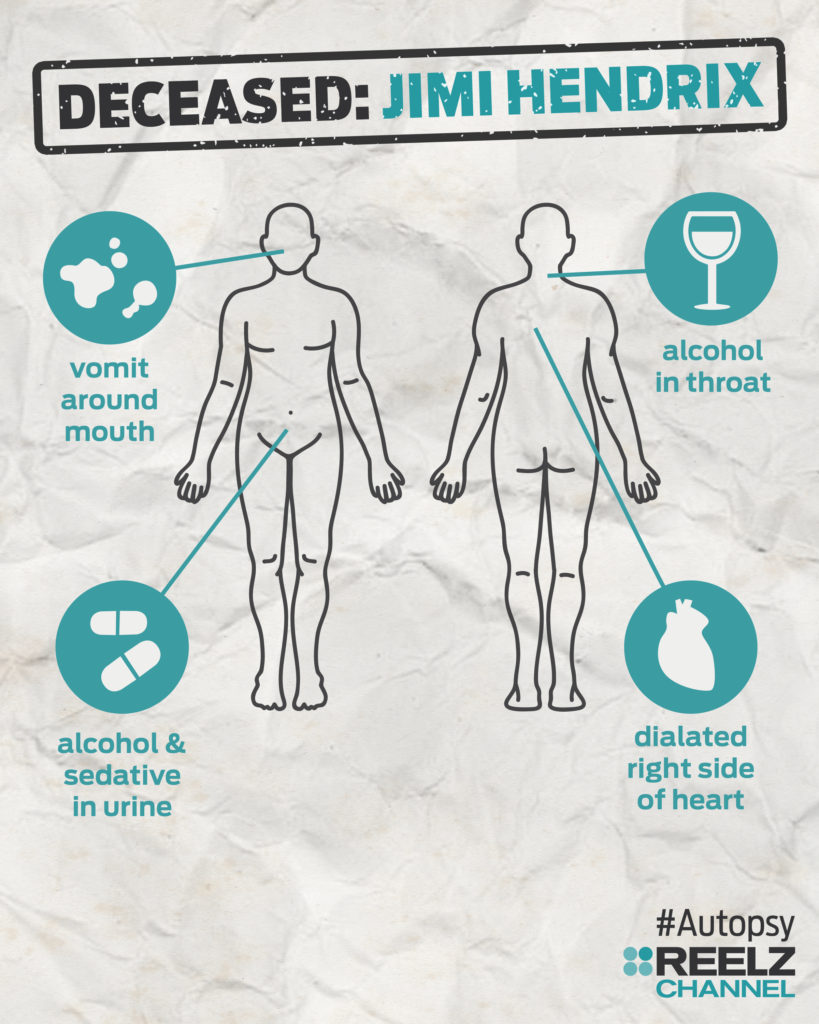 DECEASED: JIMI HENDRIX

vomit around mouth

alcohol in throat

alcohol & sedative in urine

dialated right side of heart

#Autopsy
REELZ
CHANNEL