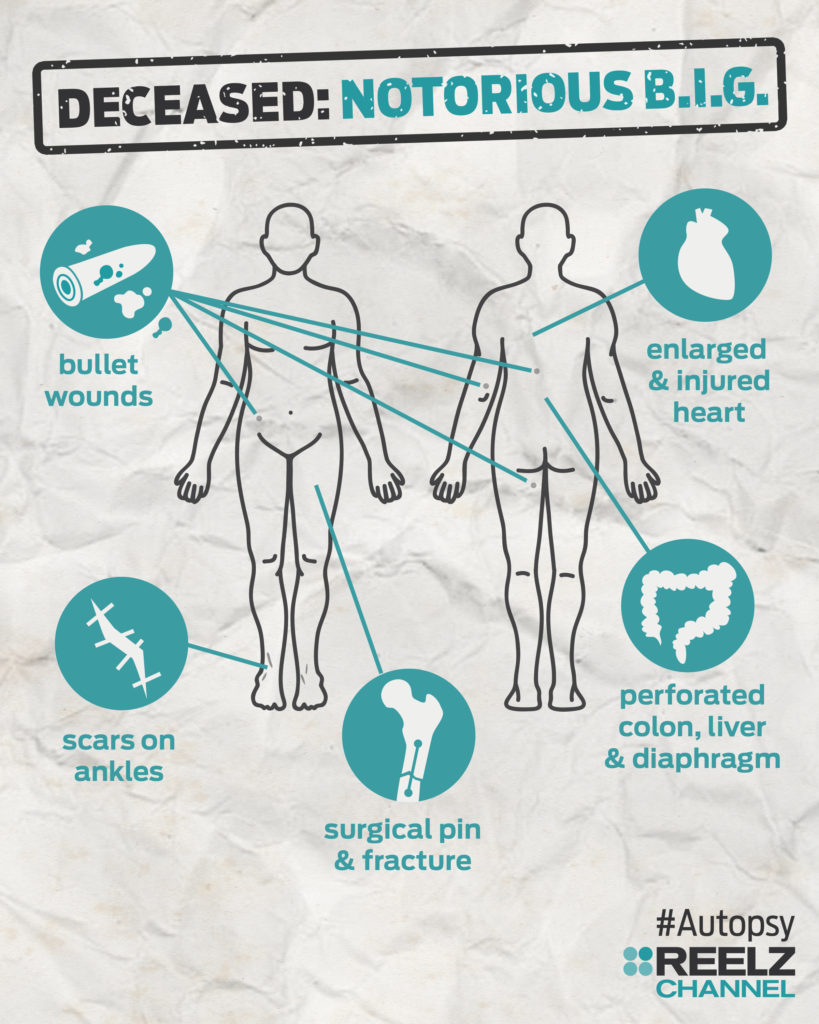 DECEASED: NOTORIOUS B.I.G.

bullet wounds

enlarged & injured heart

scars on ankles

surgical pin & fracture

perforated colon, liver & diaphragm

#Autopsy

REELZ CHANNEL