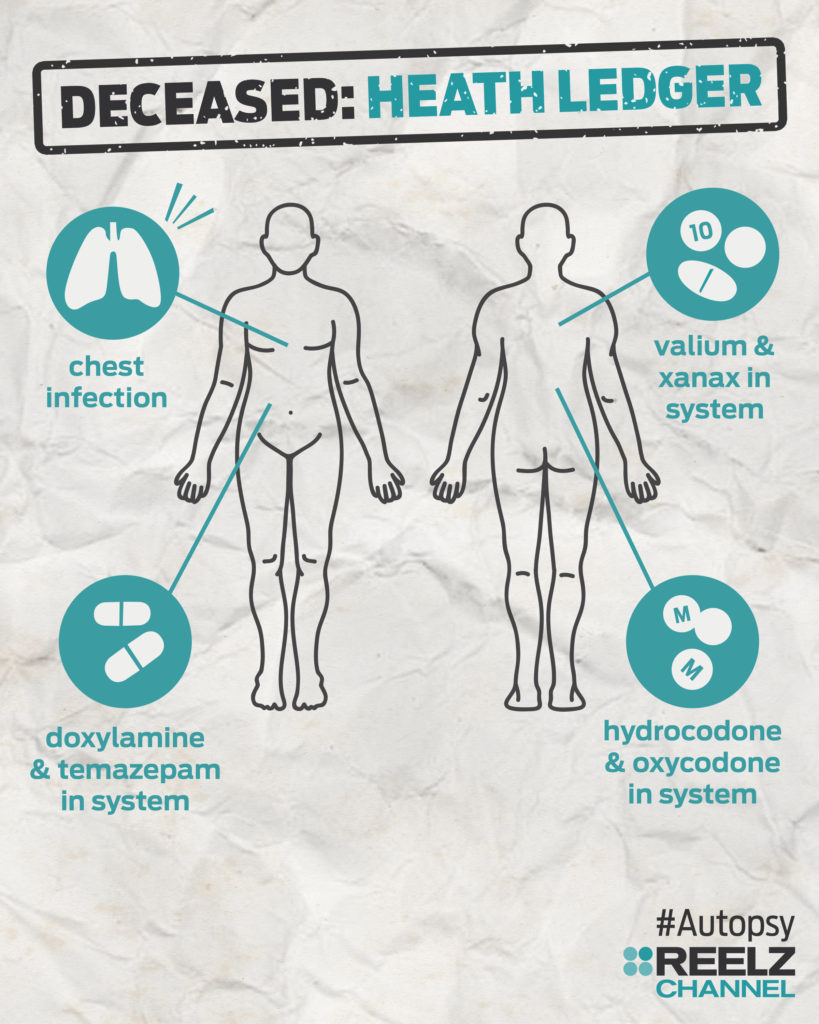 DECEASED: HEATH LEDGER

chest infection

10

valium & xanax in system

doxylamine & temazepam in system

M

M

hydrocodone & oxycodone in system

#Autopsy
REELZ
CHANNEL