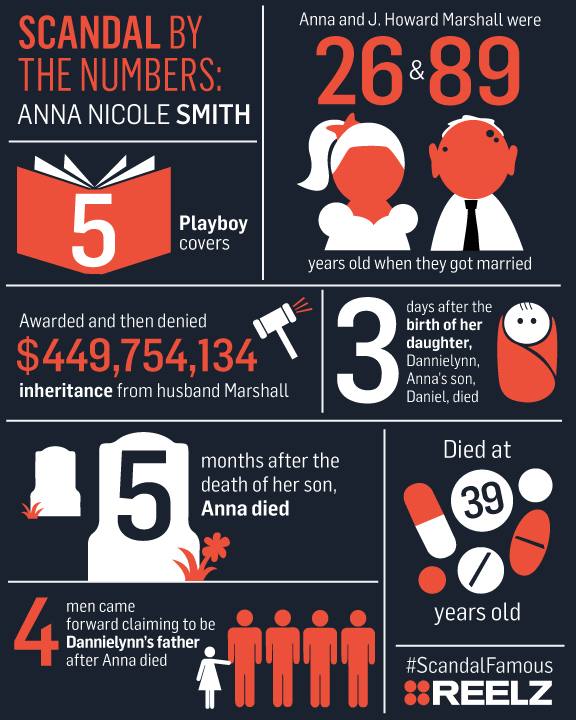 SCANDAL BY THE NUMBERS: ANNA NICOLE SMITH

5 Playboy covers

Anna and J. Howard Marshall were

26 & 89

years old when they got married

Awarded and then denied

$449,754,134

inheritance from husband Marshall

3 days after the birth of her daughter, Dannielynn, Anna's son, Daniel, died

5 months after the death of her son, Anna died

Died at 39 years old

4 men came forward claiming to be Dannielynn's father after Anna died

#ScandalFamous

REELZ